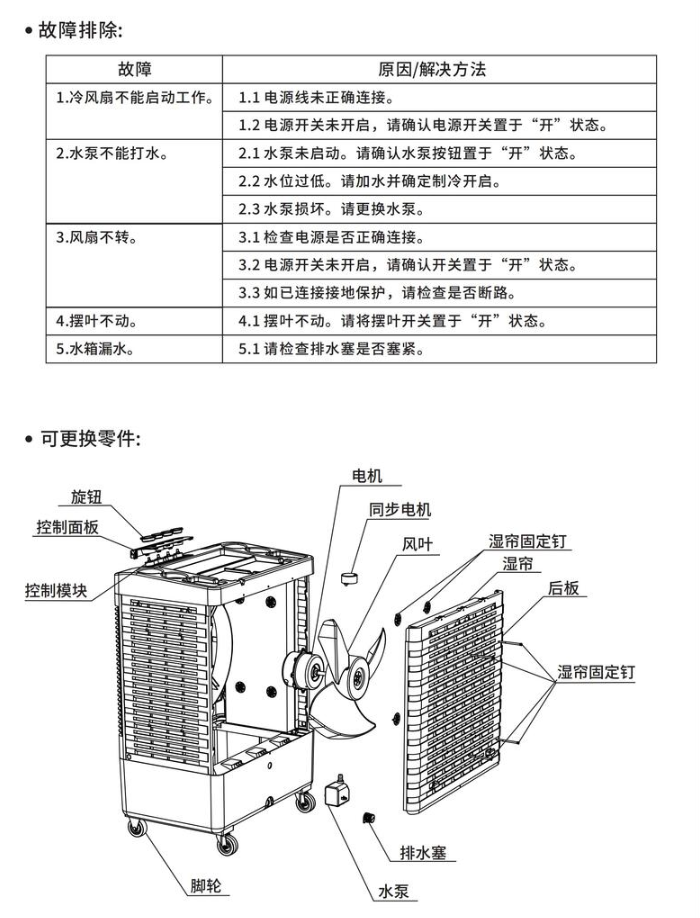 • 故障排除:

| 故障 | 原因/解决方法 |
|---|---|
| 1.冷风扇不能启动工作。 | 1.1 电源线未正确连接。 |
| | 1.2 电源开关未开启，请确认电源开关置于“开”状态。 |
| 2.水泵不能打水。 | 2.1 水泵未启动。请确认水泵按钮置于“开”状态。 |
| | 2.2 水位过低。请加水并确定制冷开启。 |
| | 2.3 水泵损坏。请更换水泵。 |
| 3.风扇不转。 | 3.1 检查电源是否正确连接。 |
| | 3.2 电源开关未开启，请确认开关置于“开”状态。 |
| | 3.3 如已连接接地保护，请检查是否断路。 |
| 4.摆叶不动。 | 4.1 摆叶不动。请将摆叶开关置于“开”状态。 |
| 5.水箱漏水。 | 5.1 请检查排水塞是否塞紧。 |

• 可更换零件:

旋钮
控制面板
控制模块
电机
同步电机
风叶
湿帘固定钉
湿帘
后板
湿帘固定钉
排水塞
脚轮
水泵